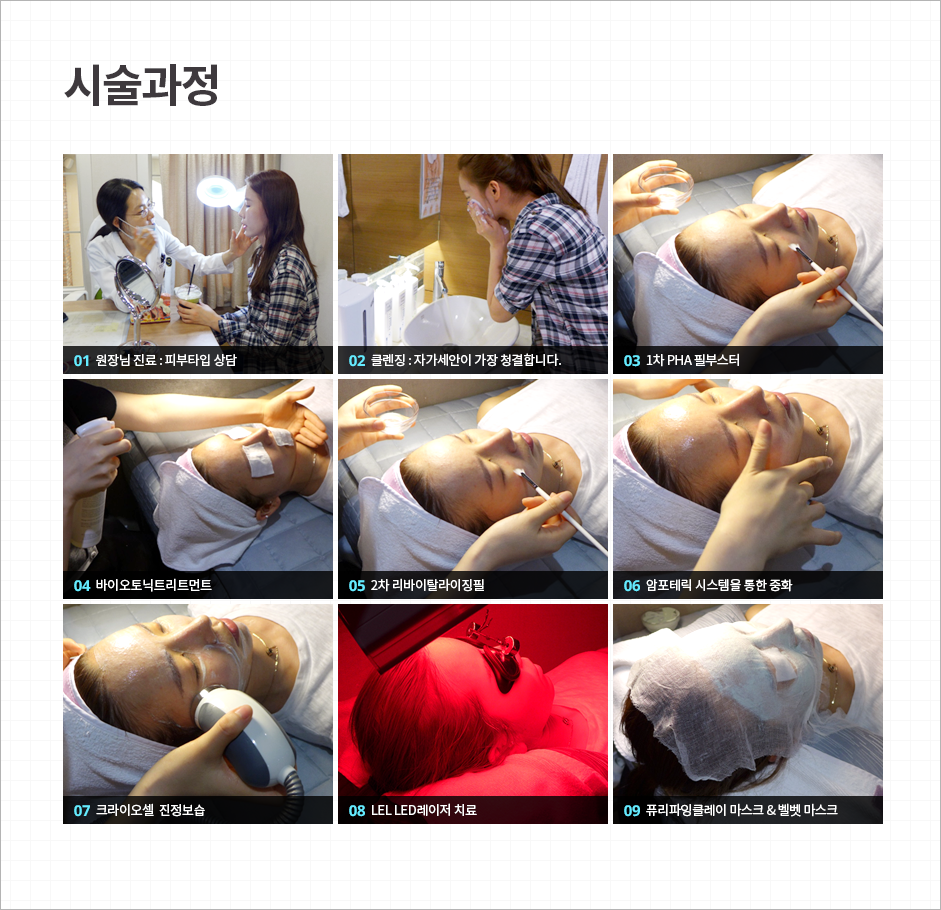 시술과정

01 원장님 진료 : 피부타입 상담

02 클렌징 : 자가세안이 가장 청결합니다.

03 1차 PHA 필부스터

04 바이오토닉트리트먼트

05 2차 리바이탈라이징필

06 암포테릭 시스템을 통한 중화

07 크라이오셀 진정보습

08 LEL LED레이저 치료

09 퓨리파잉클레이 마스크 & 벨벳 마스크